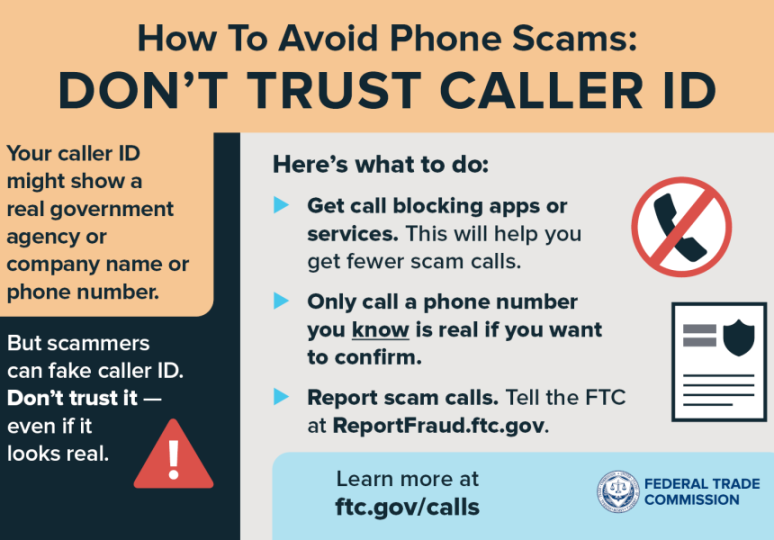 How To Avoid Phone Scams:
DON'T TRUST CALLER ID

Your caller ID might show a real government agency or company name or phone number.

But scammers can fake caller ID. Don't trust it — even if it looks real.

Here's what to do:

Get call blocking apps or services. This will help you get fewer scam calls.

Only call a phone number you know is real if you want to confirm.

Report scam calls. Tell the FTC at ReportFraud.ftc.gov.

Learn more at ftc.gov/calls

FEDERAL TRADE COMMISSION